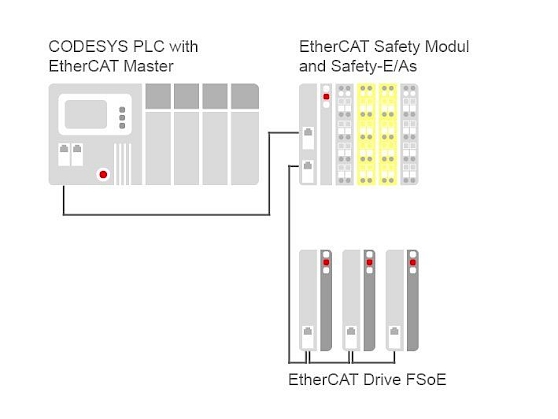 CODESYS PLC with EtherCAT Master

EtherCAT Safety Modul and Safety-E/As

EtherCAT Drive FSoE